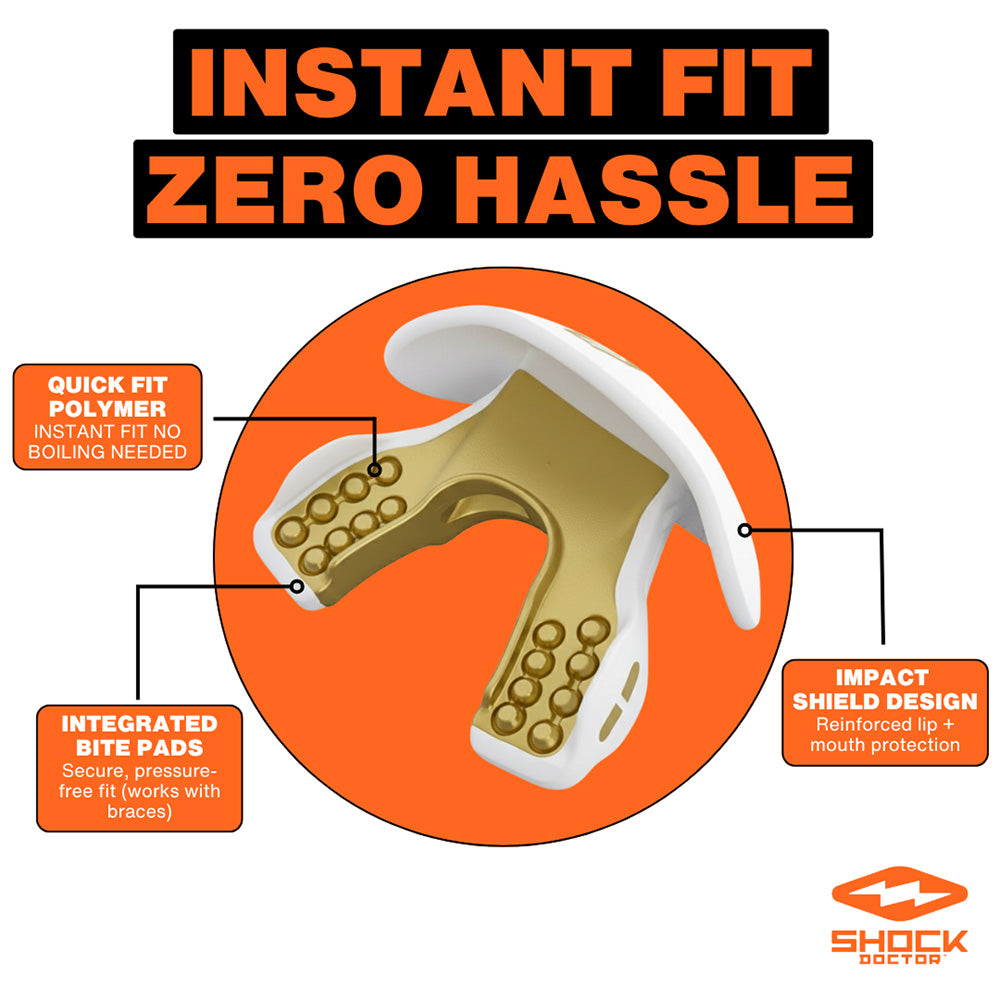 INSTANT FIT
ZERO HASSLE

QUICK FIT POLYMER
INSTANT FIT NO BOILING NEEDED

INTEGRATED BITE PADS
Secure, pressure-free fit (works with braces)

IMPACT SHIELD DESIGN
Reinforced lip + mouth protection

SHOCK DOCTOR