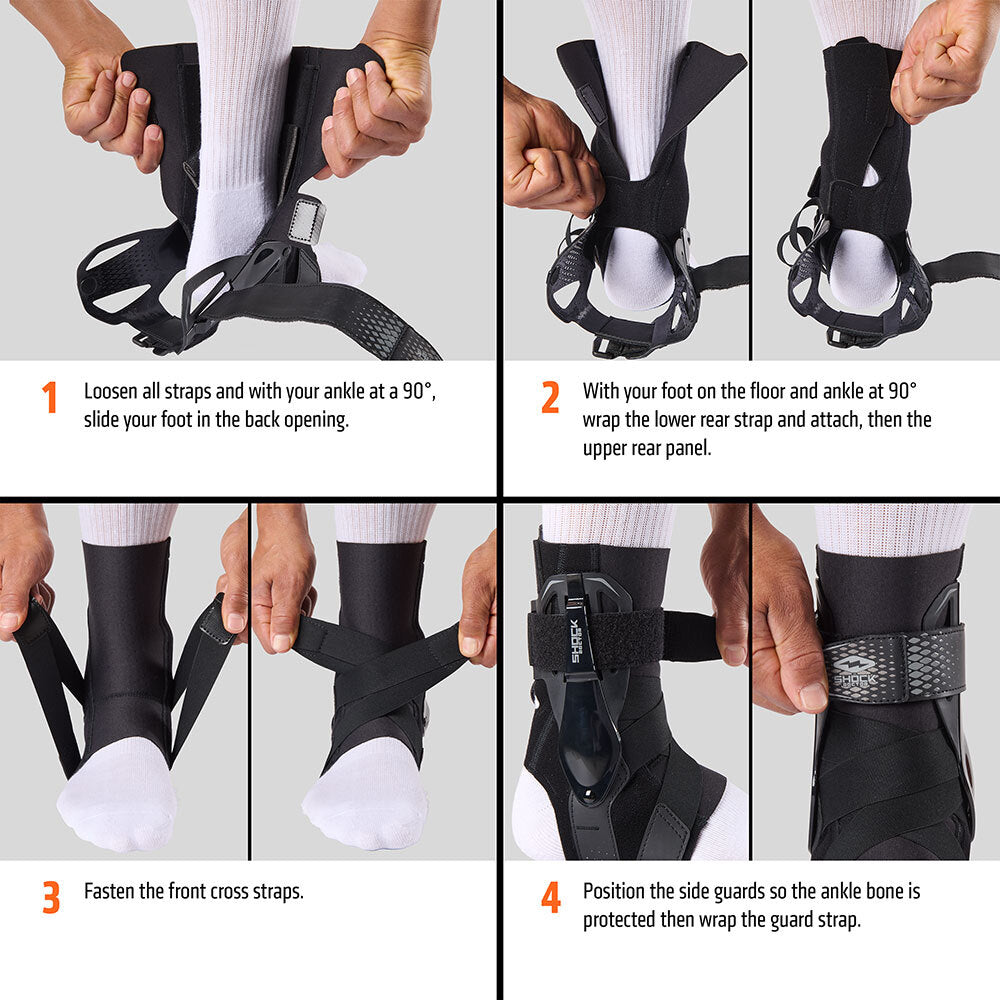 1 Loosen all straps and with your ankle at a 90°, slide your foot in the back opening.

2 With your foot on the floor and ankle at 90° wrap the lower rear strap and attach, then the upper rear panel.

SHOCK

SHOCK

3 Fasten the front cross straps.

4 Position the side guards so the ankle bone is protected then wrap the guard strap.